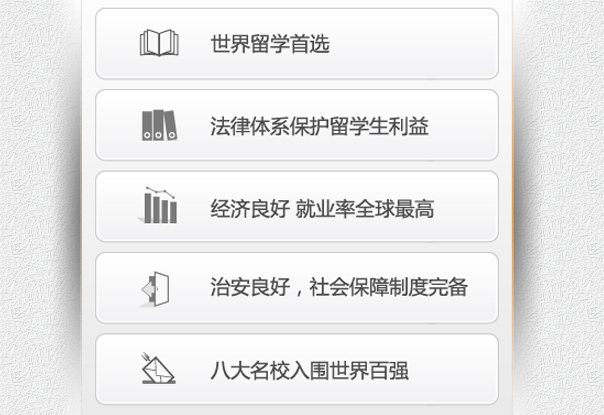 世界留学首选

法律体系保护留学生利益

经济良好 就业率全球最高

治安良好，社会保障制度完备

八大名校入围世界百强